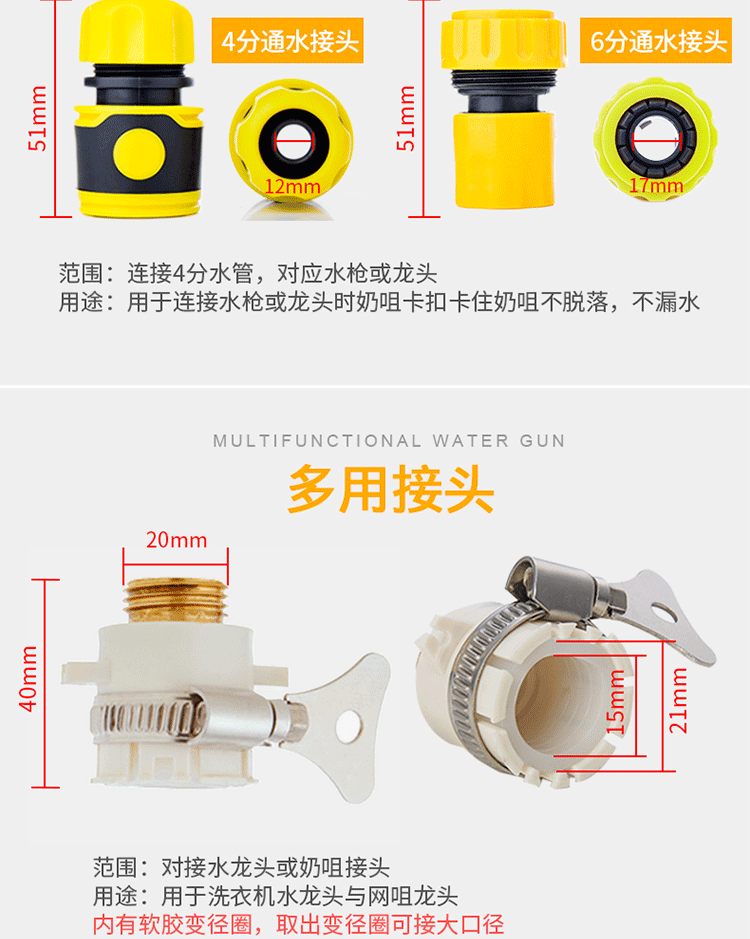 51mm

4分通水接头

12mm

51mm

6分通水接头

17mm

范围：连接4分水管，对应水枪或龙头
用途：用于连接水枪或龙头时奶咀卡扣卡住奶咀不脱落，不漏水

MULTIFUNCTIONAL WATER GUN
多用接头

20mm

40mm

15mm

21mm

范围：对接水龙头或奶咀接头
用途：用于洗衣机水龙头与网咀龙头
内有软胶变径圈，取出变径圈可接大口径