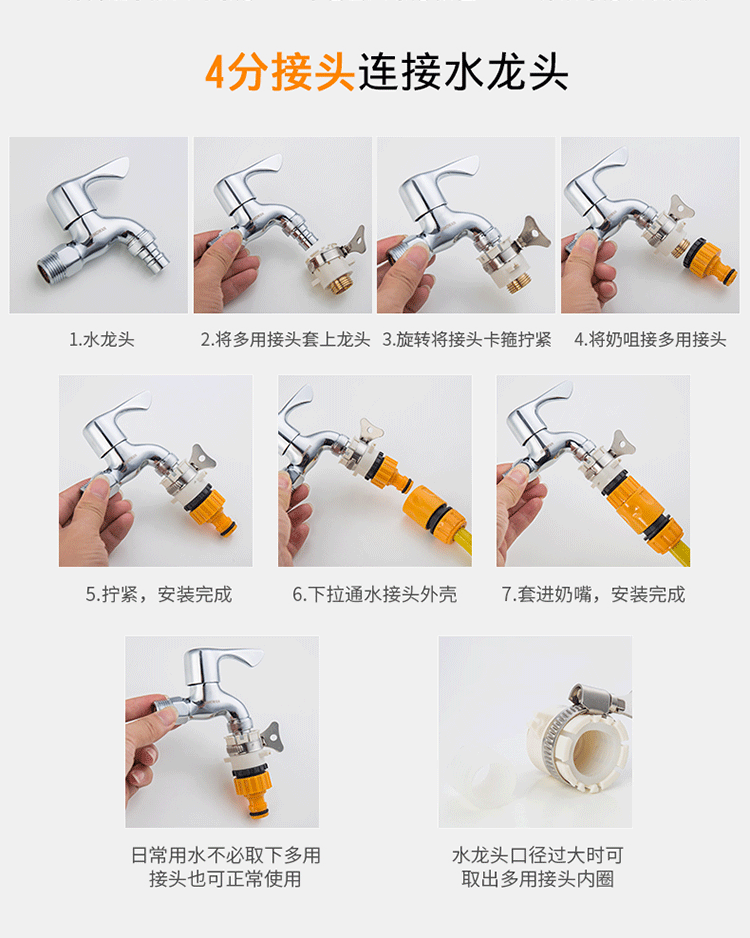 4分接头连接水龙头

1.水龙头

2.将多用接头套上龙头

3.旋转将接头卡箍拧紧

4.将奶咀接多用接头

5.拧紧，安装完成

6.下拉通水接头外壳

7.套进奶嘴，安装完成

日常用水不必取下多用接头也可正常使用

水龙头口径过大时可取出多用接头内圈