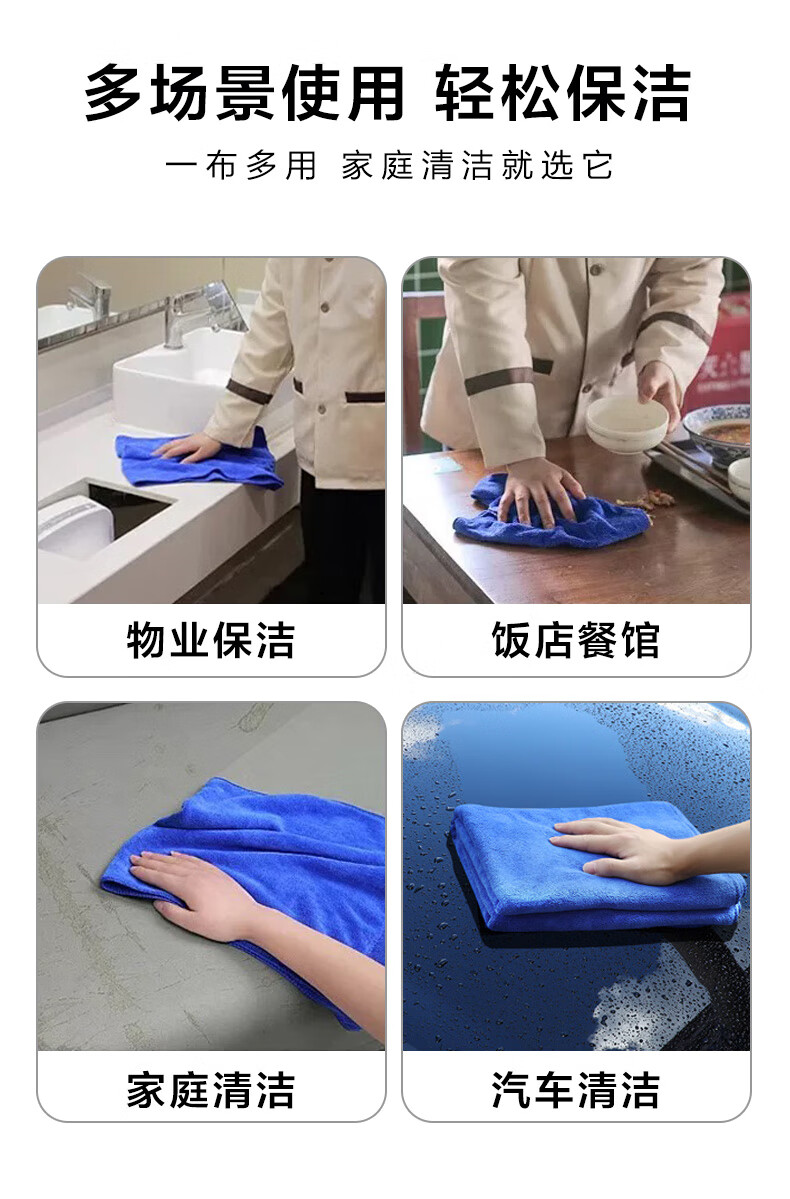 多场景使用 轻松保洁

一布多用 家庭清洁就选它

物业保洁

饭店餐馆

家庭清洁

汽车清洁