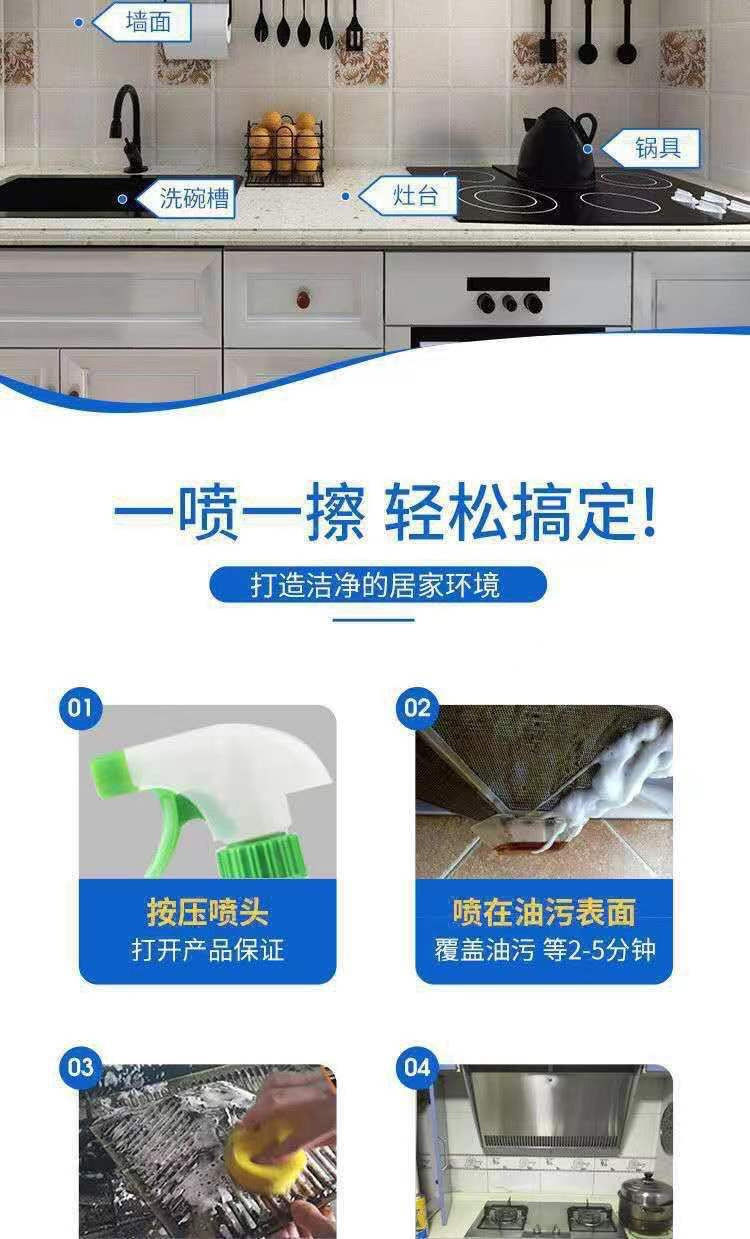 墙面

锅具

洗碗槽

灶台

一喷一擦 轻松搞定!

打造洁净的居家环境

01

按压喷头
打开产品保证

02

喷在油污表面
覆盖油污 等2-5分钟

03

04