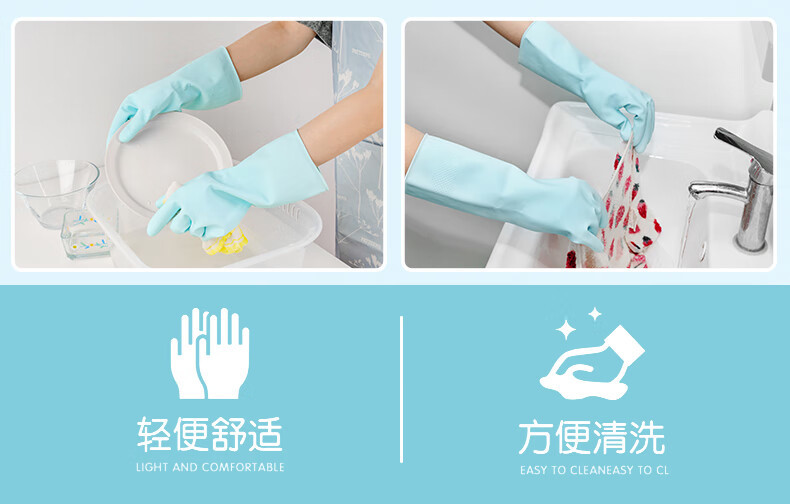 轻便舒适
LIGHT AND COMFORTABLE

方便清洗
EASY TO CLEANEASY TO CL